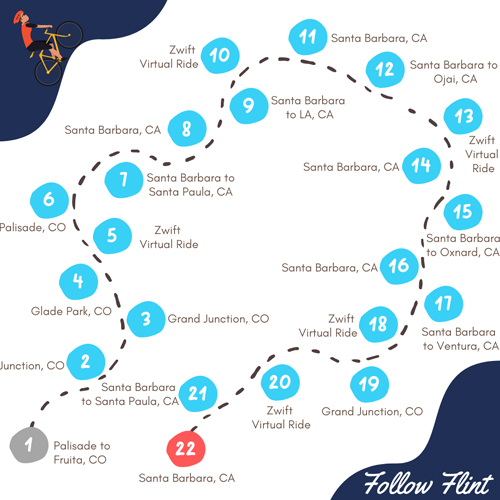 1 Palisade to Fruita, CO

2 Junction, CO

3 Grand Junction, CO

4 Glade Park, CO

5 Zwift Virtual Ride

6 Palisade, CO

7 Santa Barbara to Santa Paula, CA

8 Santa Barbara, CA

9 Santa Barbara to LA, CA

10 Zwift Virtual Ride

11 Santa Barbara, CA

12 Santa Barbara to Ojai, CA

13 Zwift Virtual Ride

14 Santa Barbara, CA

15 Santa Barbara to Oxnard, CA

16 Santa Barbara, CA

17 Santa Barbara to Ventura, CA

18 Zwift Virtual Ride

19 Grand Junction, CO

20 Zwift Virtual Ride

21 Santa Barbara to Santa Paula, CA

22 Santa Barbara, CA

Follow Flint